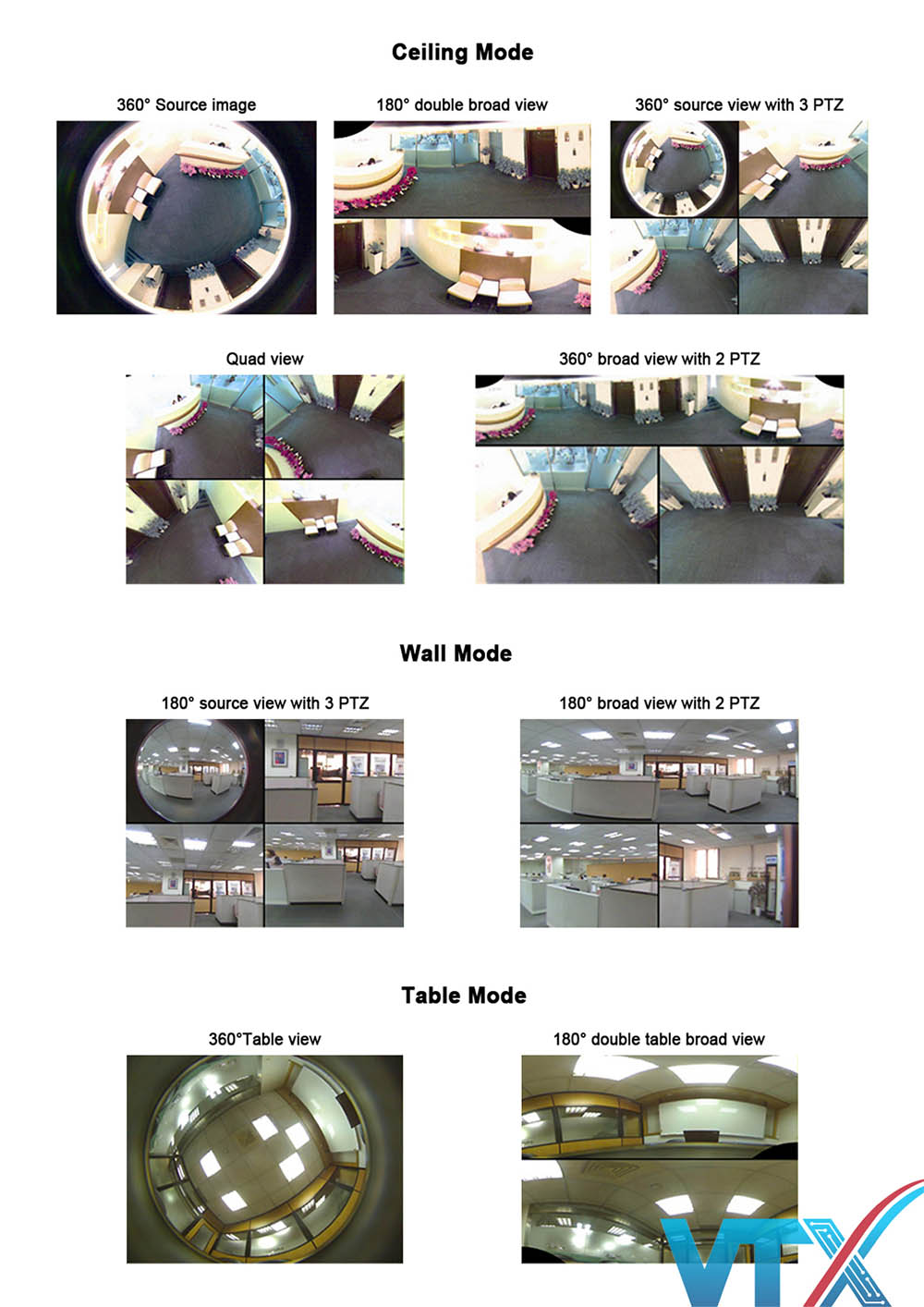 Ceiling Mode

360° Source image

180° double broad view

360° source view with 3 PTZ

Quad view

360° broad view with 2 PTZ

Wall Mode

180° source view with 3 PTZ

180° broad view with 2 PTZ

Table Mode

360°Table view

180° double table broad view

VTX