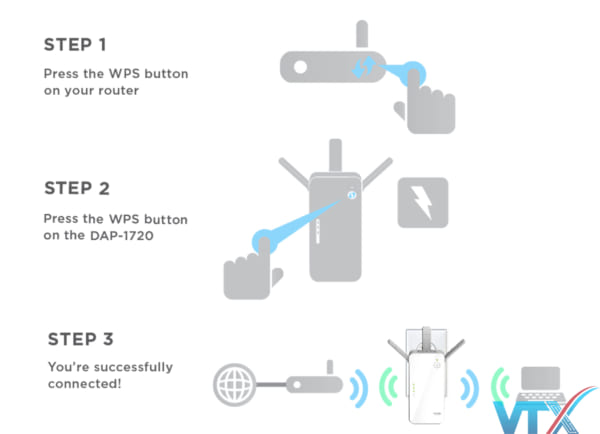 STEP 1
Press the WPS button on your router

STEP 2
Press the WPS button on the DAP-1720

STEP 3
You're successfully connected!

VTX